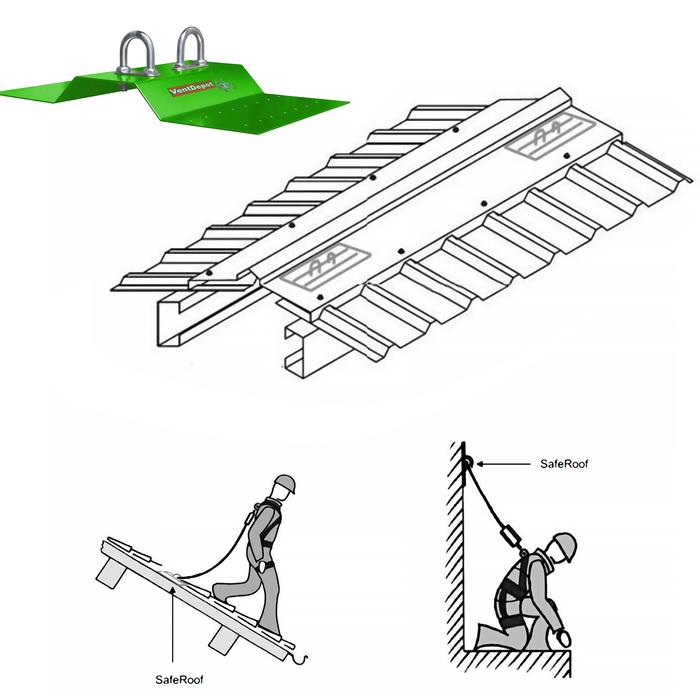 VentDepot

SafeRoof

SafeRoof